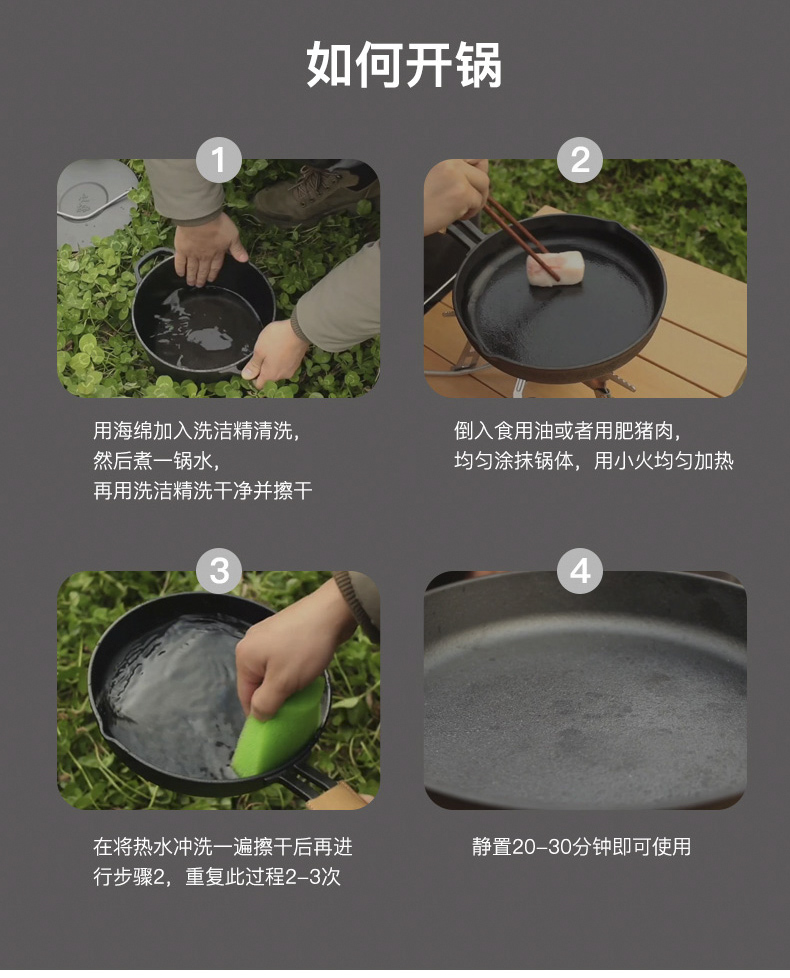 如何开锅

1

用海绵加入洗洁精清洗，
然后煮一锅水，
再用洗洁精洗干净并擦干

2

倒入食用油或者用肥猪肉，
均匀涂抹锅体，用小火均匀加热

3

在将热水冲洗一遍擦干后再进行步骤2，重复此过程2-3次

4

静置20-30分钟即可使用